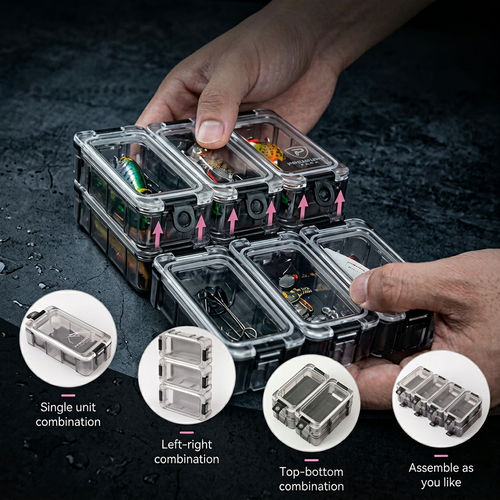 Single unit combination

Left-right combination

Top-bottom combination

Assemble as you like